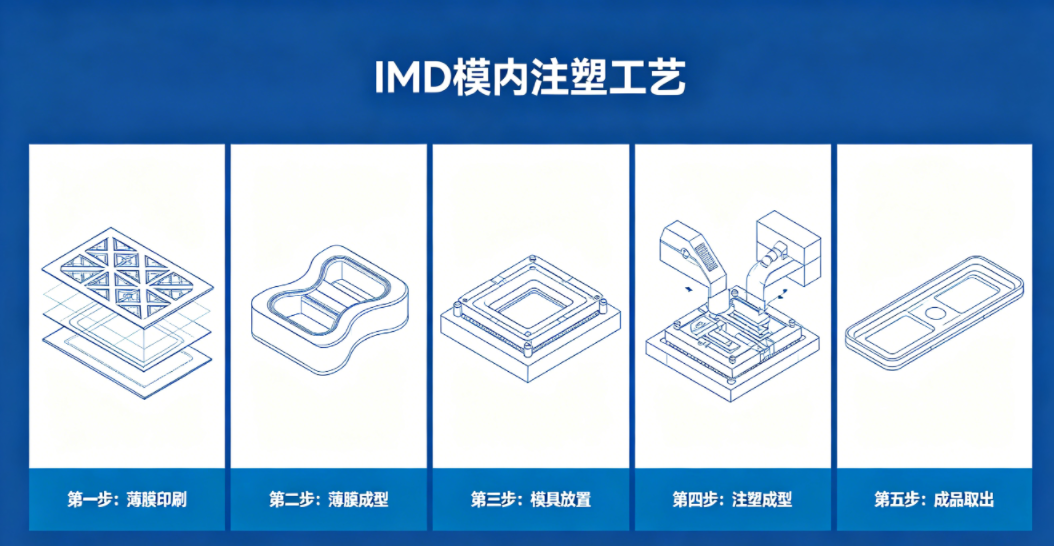 IMD模内注塑工艺

第一步：薄膜印刷

第二步：薄膜成型

第三步：模具放置

第四步：注塑成型

第五步：成品取出